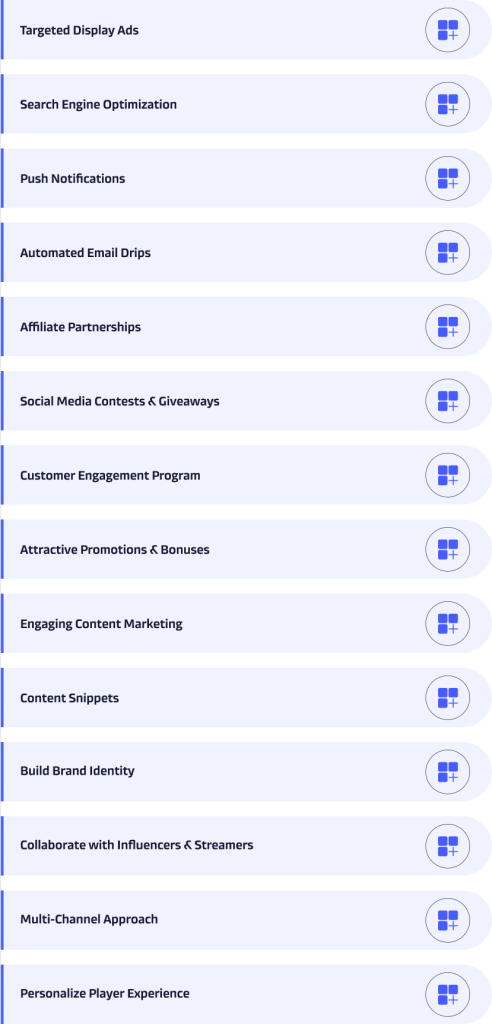 Targeted Display Ads

Search Engine Optimization

Push Notifications

Automated Email Drips

Affiliate Partnerships

Social Media Contests & Giveaways

Customer Engagement Program

Attractive Promotions & Bonuses

Engaging Content Marketing

Content Snippets

Build Brand Identity

Collaborate with Influencers & Streamers

Multi-Channel Approach

Personalize Player Experience