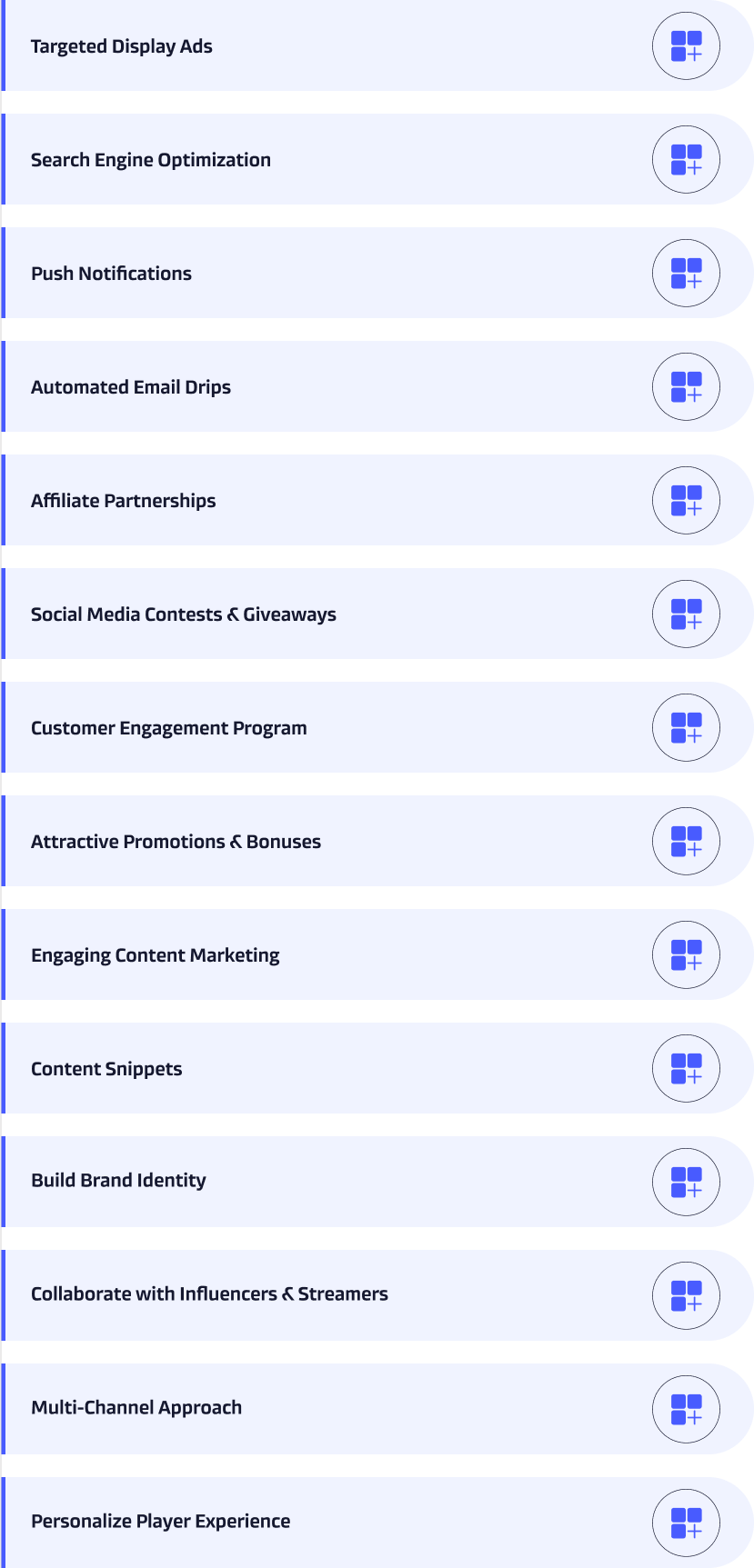 Targeted Display Ads

Search Engine Optimization

Push Notifications

Automated Email Drips

Affiliate Partnerships

Social Media Contests & Giveaways

Customer Engagement Program

Attractive Promotions & Bonuses

Engaging Content Marketing

Content Snippets

Build Brand Identity

Collaborate with Influencers & Streamers

Multi-Channel Approach

Personalize Player Experience